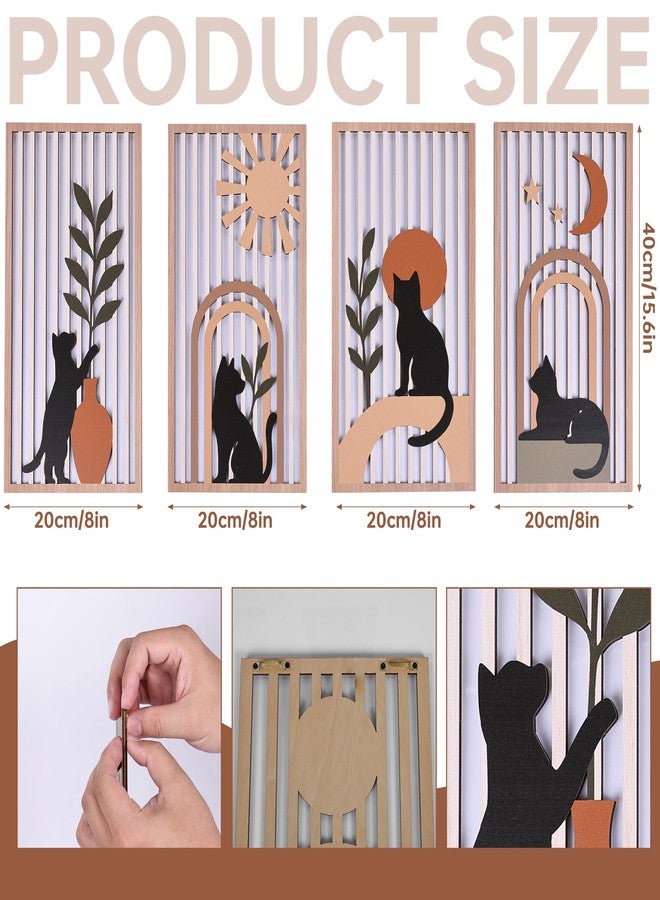 PRODUCT SIZE

40cm/15.6in

20cm/8in

20cm/8in

20cm/8in

20cm/8in